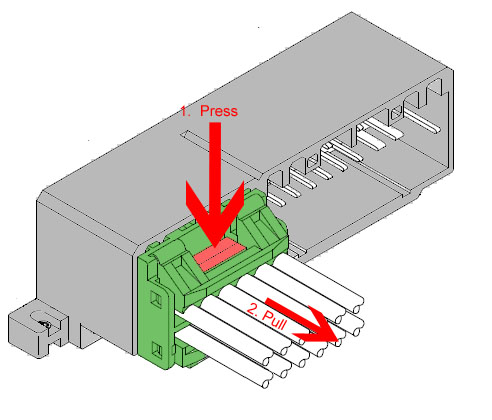 1. Press

2. Pull